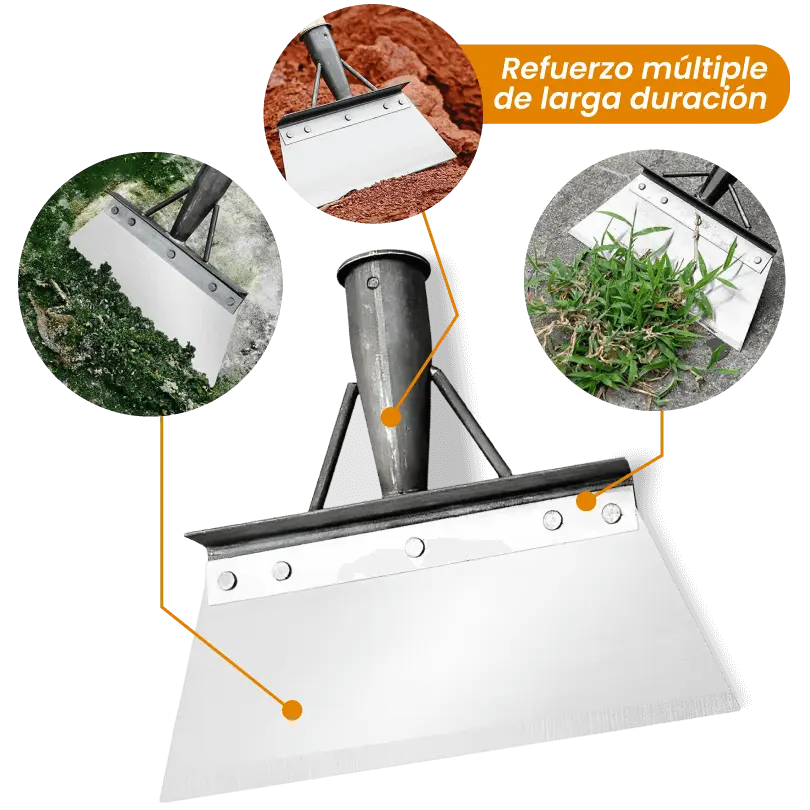 Refuerzo múltiple de larga duración